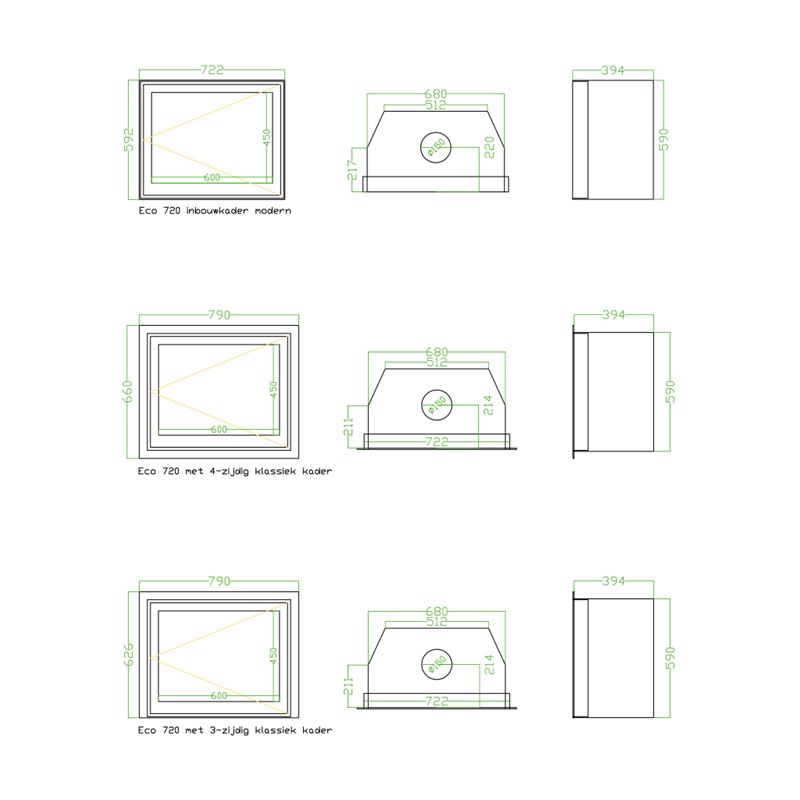 722
592
450
600
Eco 720 inbouwkader modern

680
512
ø150
220
217

394
590

790
660
450
600
Eco 720 met 4-zijdig klassiek kader

680
512
ø150
214
211
722

394
590

790
626
450
600
Eco 720 met 3-zijdig klassiek kader

680
512
ø150
214
211
722

394
590